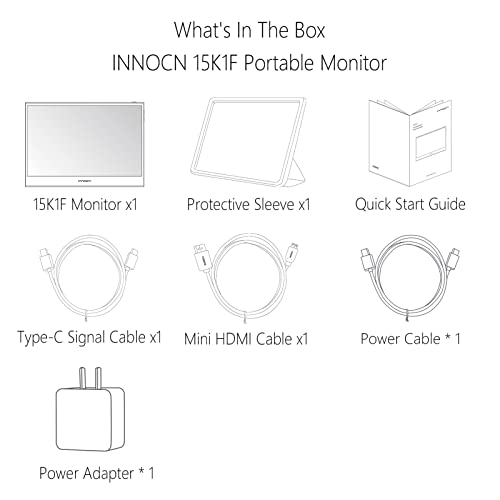 What's In The Box
INNOCN 15K1F Portable Monitor

15K1F Monitor x1

Protective Sleeve x1

Quick Start Guide

Type-C Signal Cable x1

Mini HDMI Cable x1

Power Cable * 1

Power Adapter * 1