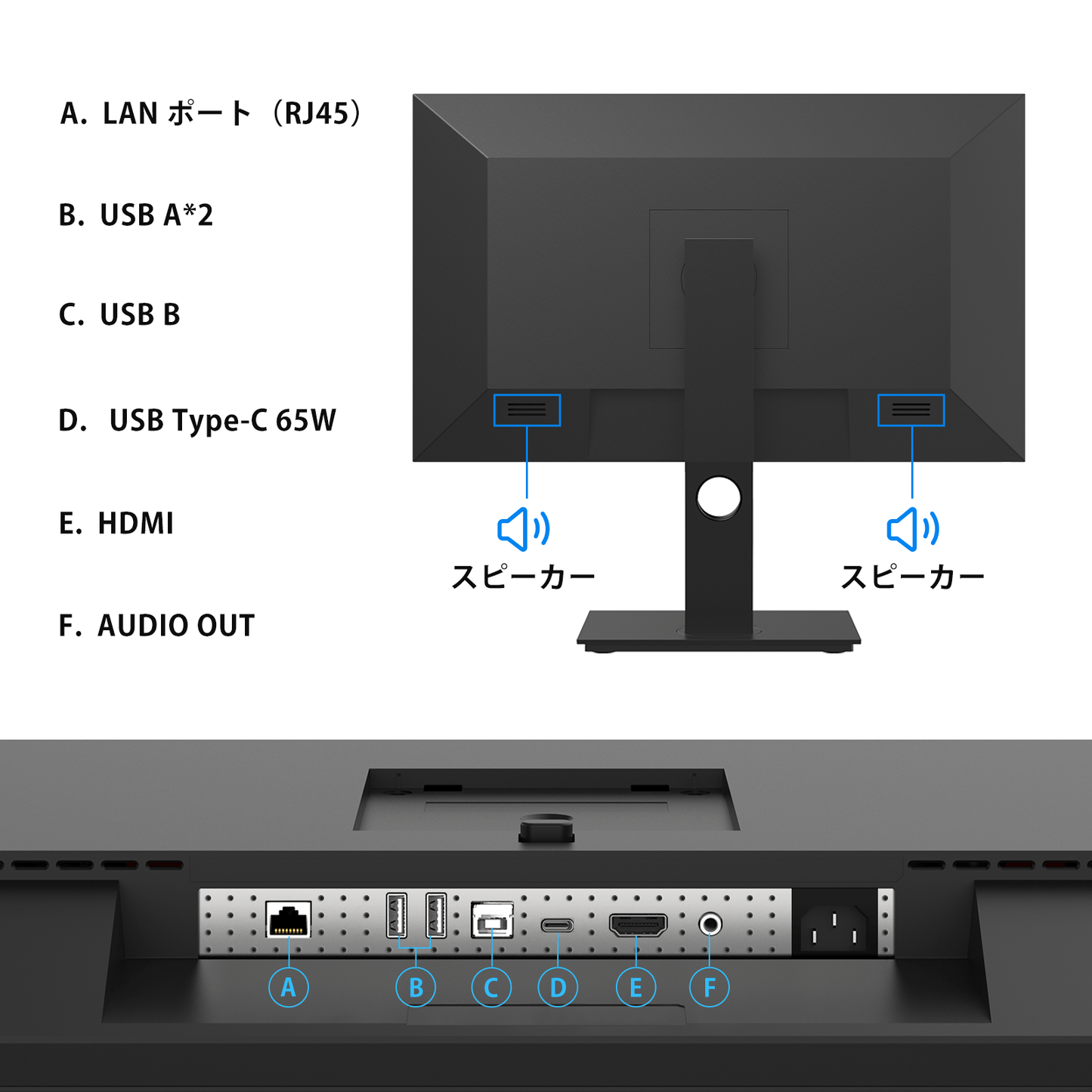 A. LAN ポート（RJ45）

B. USB A*2

C. USB B

D. USB Type-C 65W

E. HDMI

F. AUDIO OUT

スピーカー

スピーカー

A
B
C
D
E
F